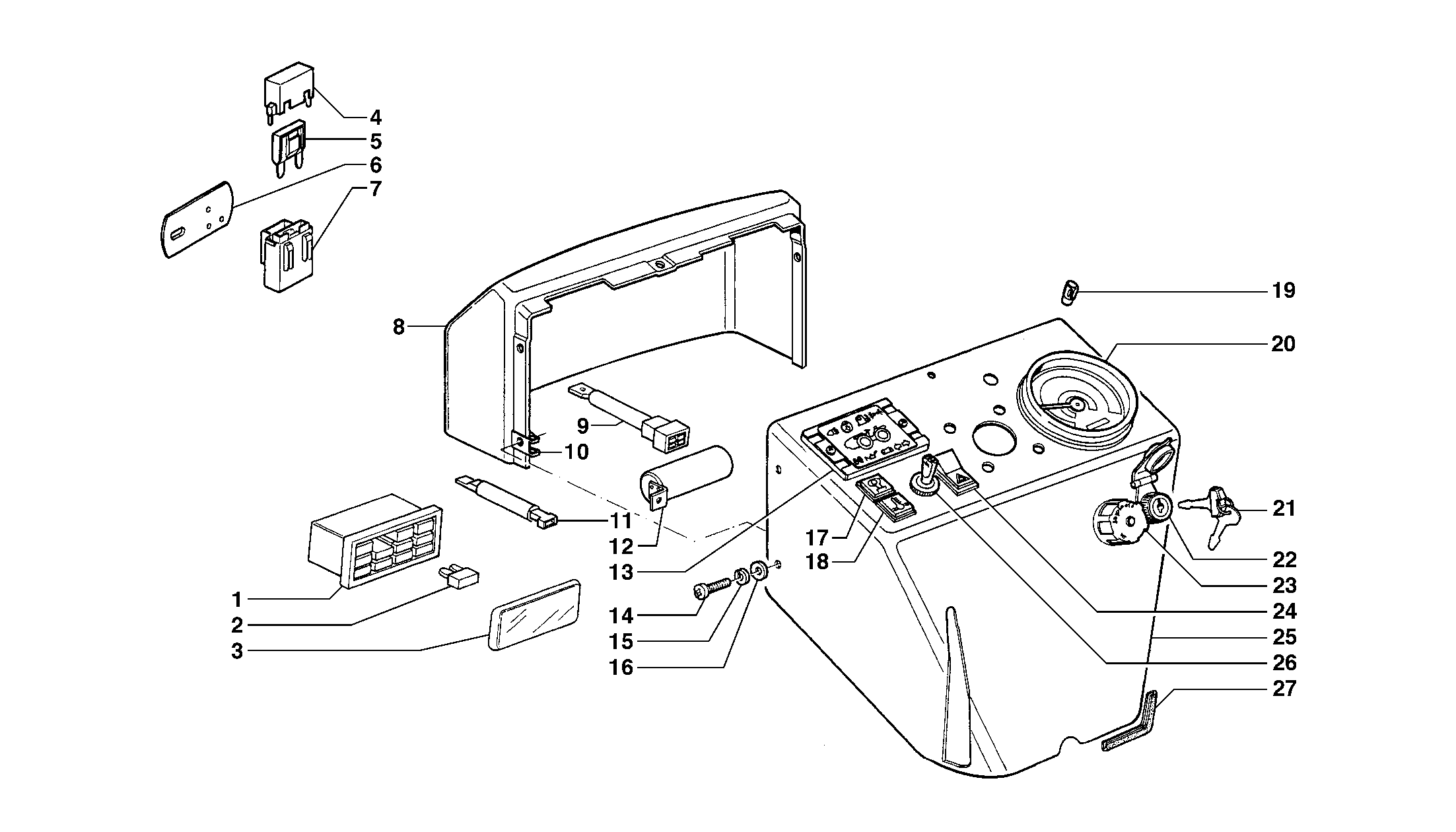 4
5
6
7
8
9
10
11
12
13
1
2
3
14
15
16
17
18
19
20
21
22
23
24
25
26
27