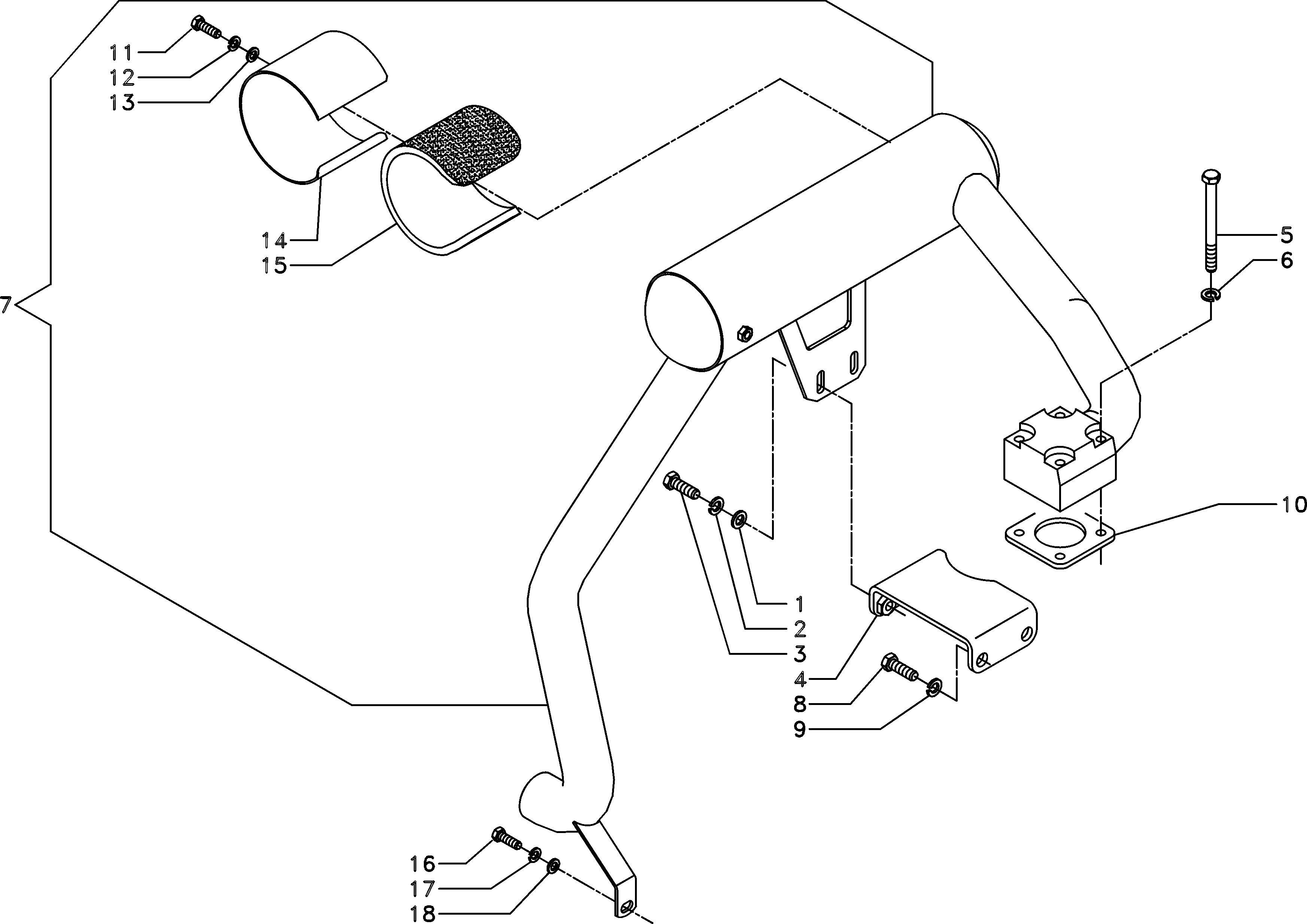 11
12
13
14
15
7
5
6
10
1
2
3
4
8
9
16
17
18